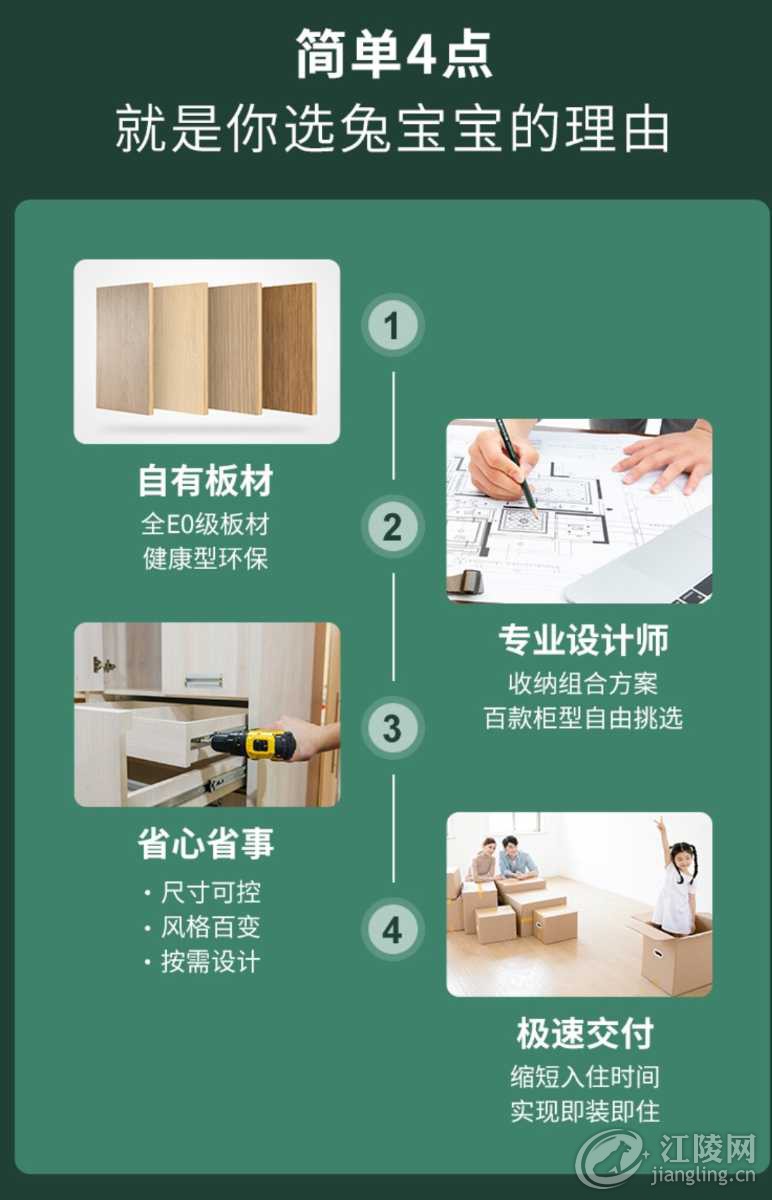 简单4点
就是你选兔宝宝的理由

1

自有板材
全E0级板材
健康型环保

2

专业设计师
收纳组合方案
百款柜型自由挑选

3

省心省事
· 尺寸可控
· 风格百变
· 按需设计

4

极速交付
缩短入住时间
实现即装即住

江陵网
jiangling.cn